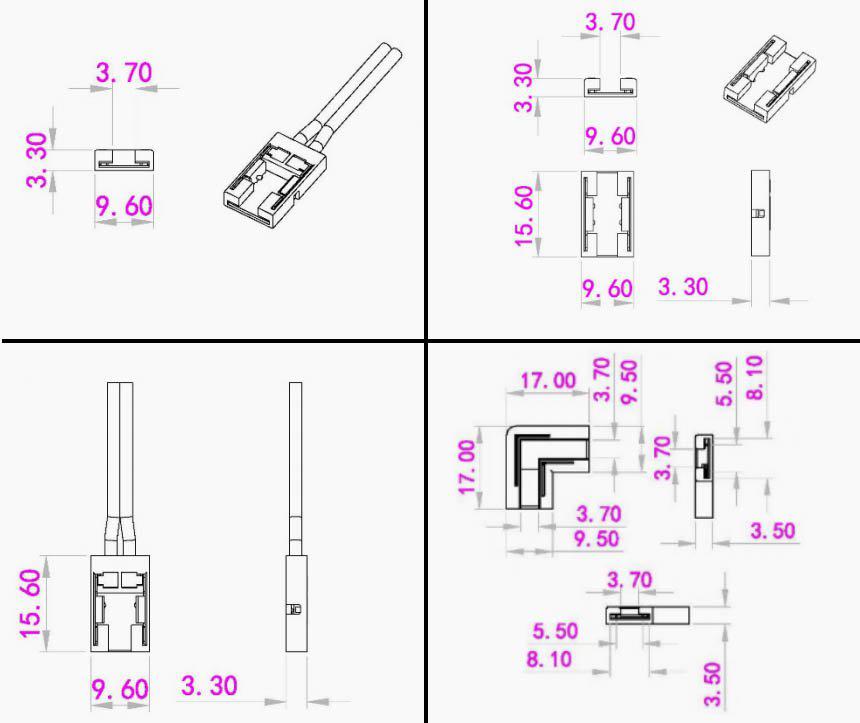 3.70
3.30
9.60

3.70
3.30
9.60
15.60
9.60
3.30

15.60
9.60
3.30

17.00
3.70
9.50
5.50
8.10
17.00
3.70
3.70
9.50
3.50
3.70
5.50
8.10
3.50